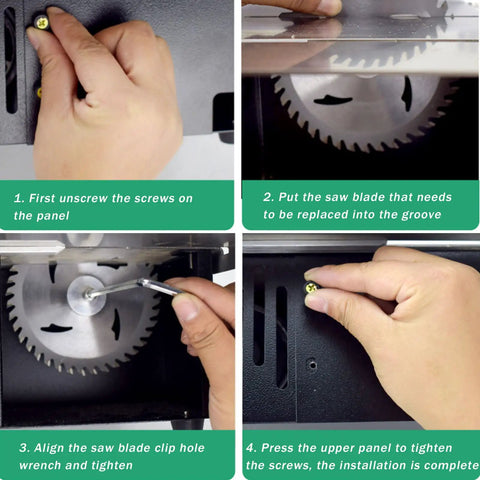 1. First unscrew the screws on the panel

2. Put the saw blade that needs to be replaced into the groove

3. Align the saw blade clip hole wrench and tighten

4. Press the upper panel to tighten the screws, the installation is complete