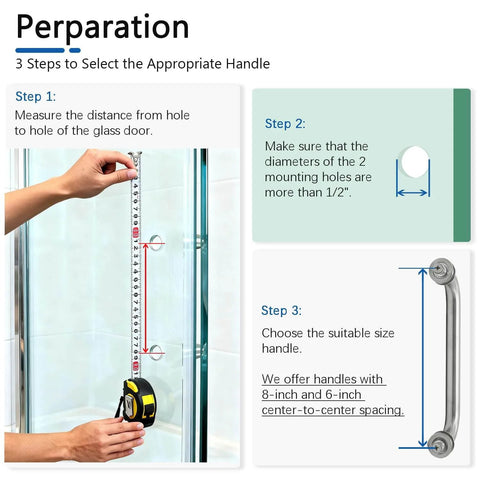 Perparation

3 Steps to Select the Appropriate Handle

Step 1:

Measure the distance from hole to hole of the glass door.

Step 2:

Make sure that the diameters of the 2 mounting holes are more than 1/2".

Step 3:

Choose the suitable size handle.

We offer handles with 8-inch and 6-inch center-to-center spacing.