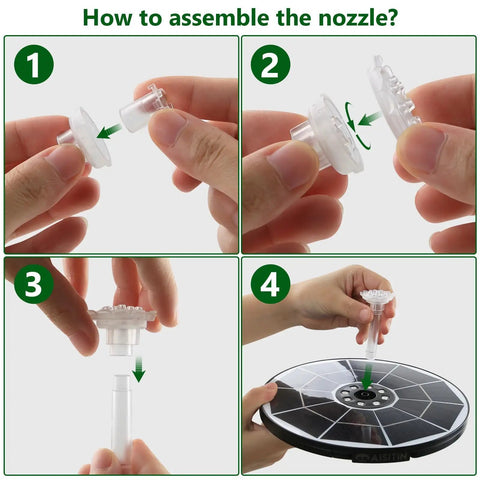 How to assemble the nozzle?

1

2

3

4

AISITIN