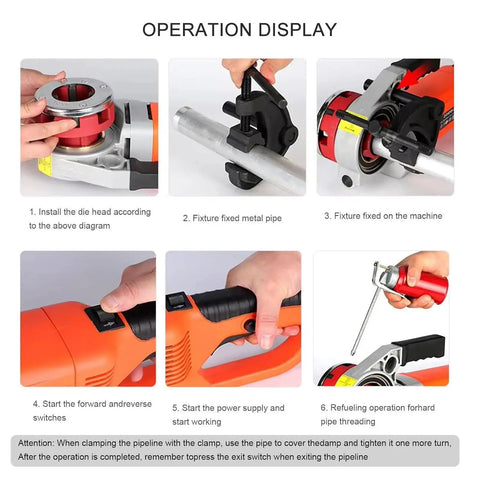 OPERATION DISPLAY

1. Install the die head according to the above diagram

2. Fixture fixed metal pipe

3. Fixture fixed on the machine

4. Start the forward andreverse switches

5. Start the power supply and start working

6. Refueling operation forhard pipe threading

Attention: When clamping the pipeline with the clamp, use the pipe to cover thedamp and tighten it one more turn, After the operation is completed, remember topress the exit switch when exiting the pipeline