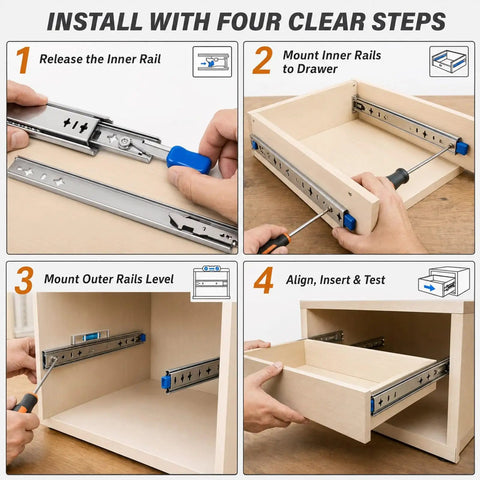 INSTALL WITH FOUR CLEAR STEPS

1 Release the Inner Rail

2 Mount Inner Rails to Drawer

3 Mount Outer Rails Level

4 Align, Insert & Test