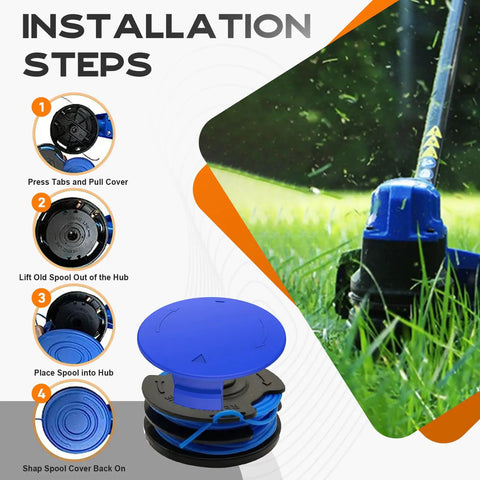 INSTALLATION STEPS

1

Press Tabs and Pull Cover

2

Lift Old Spool Out of the Hub

3

Place Spool into Hub

4

Shap Spool Cover Back On