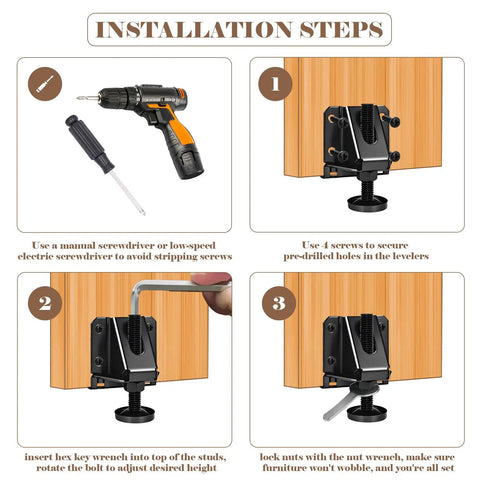 INSTALLATION STEPS

Use a manual screwdriver or low-speed electric screwdriver to avoid stripping screws

1

Use 4 screws to secure pre-drilled holes in the levelers

2

insert hex key wrench into top of the studs, rotate the bolt to adjust desired height

3

lock nuts with the nut wrench, make sure furniture won't wobble, and you're all set