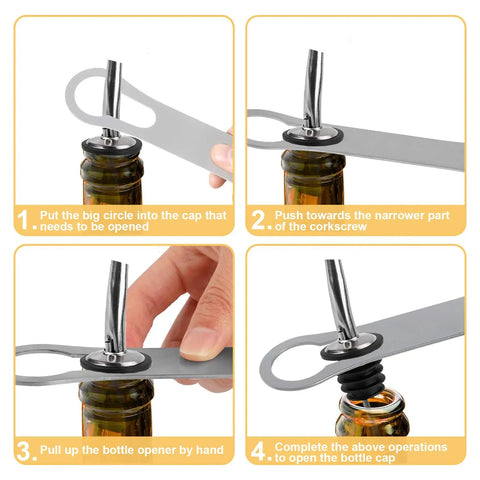 1. Put the big circle into the cap that needs to be opened

2. Push towards the narrower part of the corkscrew

3. Pull up the bottle opener by hand

4. Complete the above operations to open the bottle cap