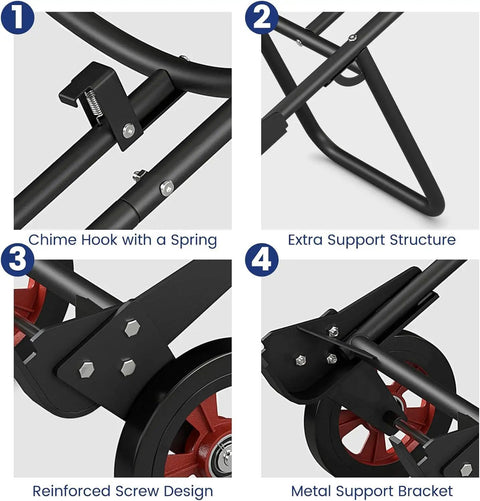 1
Chime Hook with a Spring

2
Extra Support Structure

3
Reinforced Screw Design

4
Metal Support Bracket