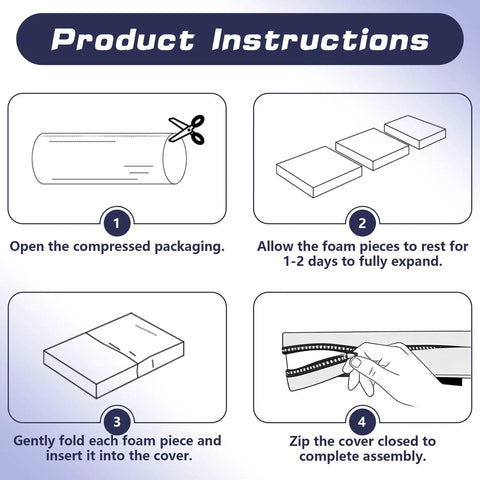 Product Instructions

1
Open the compressed packaging.

2
Allow the foam pieces to rest for 1-2 days to fully expand.

3
Gently fold each foam piece and insert it into the cover.

4
Zip the cover closed to complete assembly.