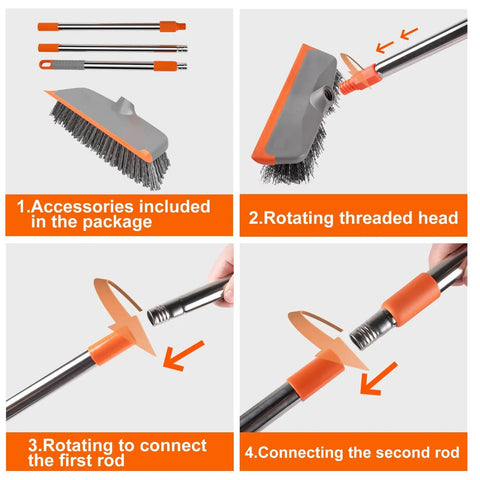 1.Accessories included in the package

2.Rotating threaded head

3.Rotating to connect the first rod

4.Connecting the second rod