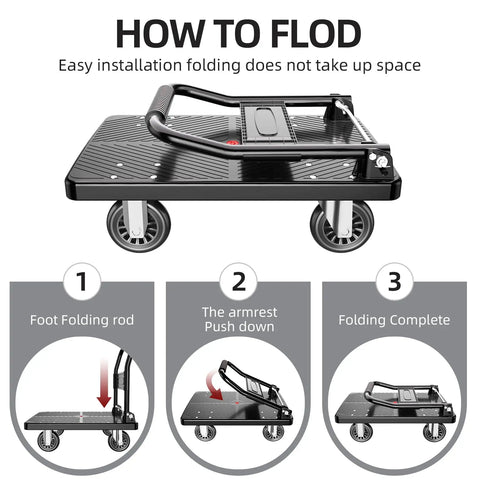 HOW TO FLOD

Easy installation folding does not take up space

1

Foot Folding rod

2

The armrest Push down

3

Folding Complete