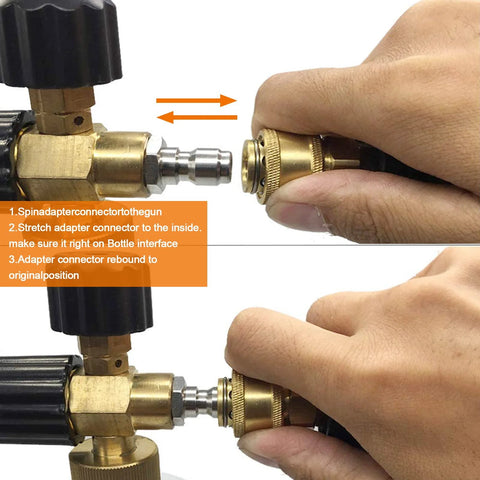 1.Spinadapterconnectortothegun
2.Stretch adapter connector to the inside. make sure it right on Bottle interface
3.Adapter connector rebound to originalposition