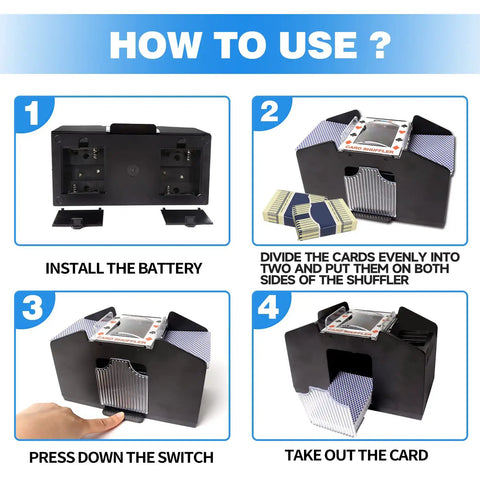 HOW TO USE ?

1

INSTALL THE BATTERY

2

CARD SHUFFLER

DIVIDE THE CARDS EVENLY INTO TWO AND PUT THEM ON BOTH SIDES OF THE SHUFFLER

3

CARD SHUFFLER

PRESS DOWN THE SWITCH

4

TAKE OUT THE CARD