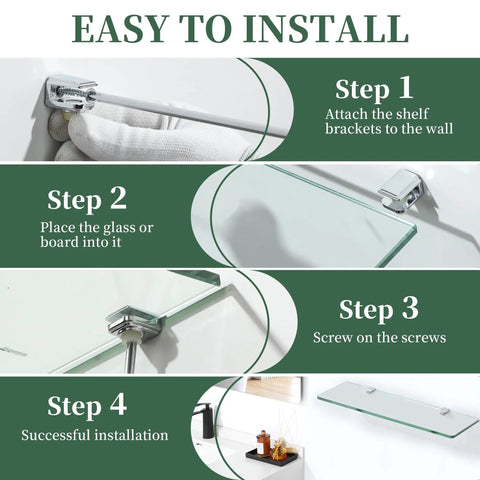 EASY TO INSTALL

Step 1
Attach the shelf brackets to the wall

Step 2
Place the glass or board into it

Step 3
Screw on the screws

Step 4
Successful installation