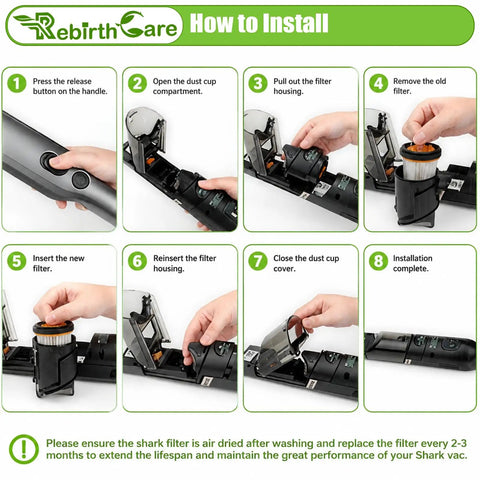 RebirthCare How to Install

1 Press the release button on the handle.

2 Open the dust cup compartment.

3 Pull out the filter housing.

4 Remove the old filter.

5 Insert the new filter.

6 Reinsert the filter housing.

7 Close the dust cup cover.

8 Installation complete.

! Please ensure the shark filter is air dried after washing and replace the filter every 2-3 months to extend the lifespan and maintain the great performance of your Shark vac.