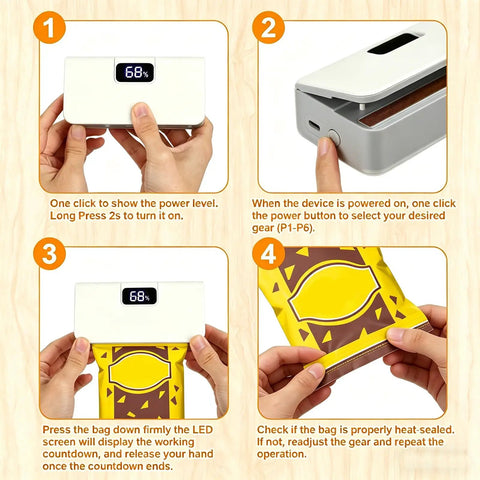 1

68%

One click to show the power level. Long Press 2s to turn it on.

2

When the device is powered on, one click the power button to select your desired gear (P1-P6).

3

68%

Press the bag down firmly the LED screen will display the working countdown, and release your hand once the countdown ends.

4

Check if the bag is properly heat-sealed. If not, readjust the gear and repeat the operation.