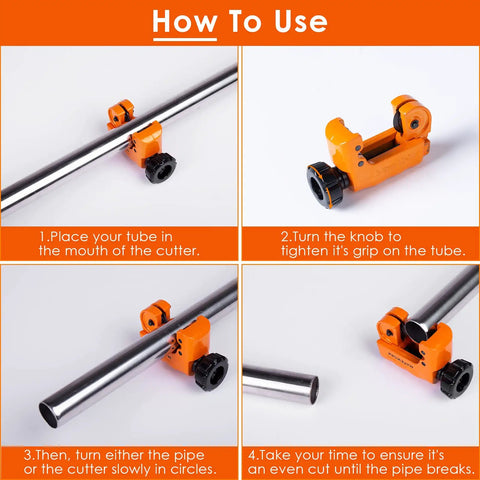 How To Use

1.Place your tube in the mouth of the cutter.

2.Turn the knob to tighten it's grip on the tube.

3.Then, turn either the pipe or the cutter slowly in circles.

4.Take your time to ensure it's an even cut until the pipe breaks.