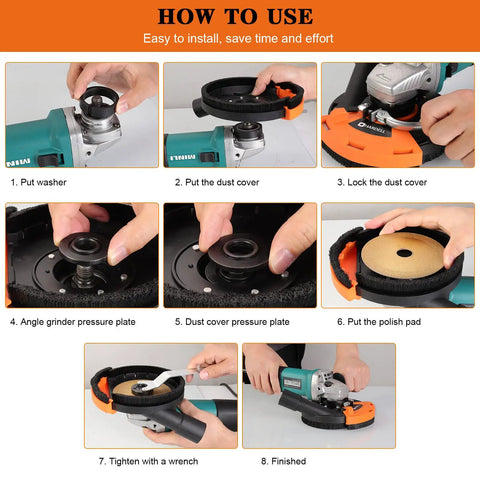 HOW TO USE
Easy to install, save time and effort

1. Put washer

2. Put the dust cover

3. Lock the dust cover

4. Angle grinder pressure plate

5. Dust cover pressure plate

6. Put the polish pad

7. Tighten with a wrench

8. Finished