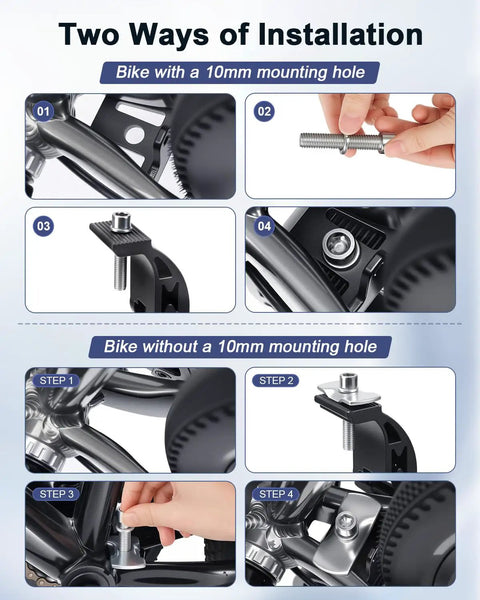 Two Ways of Installation

Bike with a 10mm mounting hole

01

02

03

04

Bike without a 10mm mounting hole

STEP 1

STEP 2

STEP 3

STEP 4