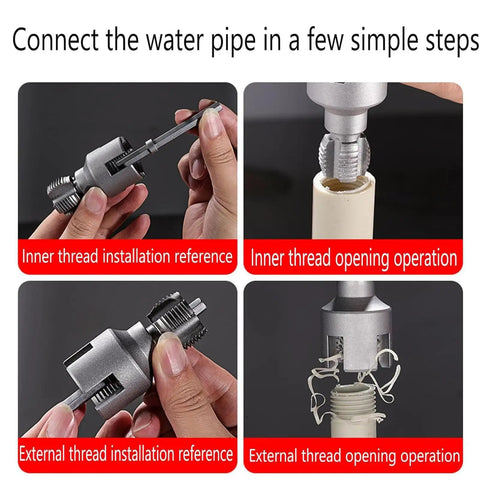 Connect the water pipe in a few simple steps

Inner thread installation reference

Inner thread opening operation

External thread installation reference

External thread opening operation