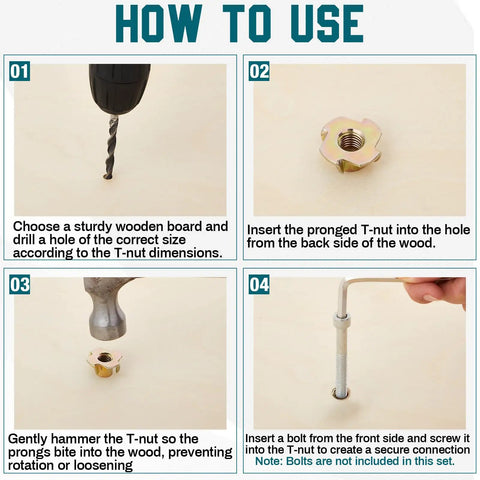 HOW TO USE

01

Choose a sturdy wooden board and drill a hole of the correct size according to the T-nut dimensions.

02

Insert the pronged T-nut into the hole from the back side of the wood.

03

Gently hammer the T-nut so the prongs bite into the wood, preventing rotation or loosening

04

Insert a bolt from the front side and screw it into the T-nut to create a secure connection
Note: Bolts are not included in this set.