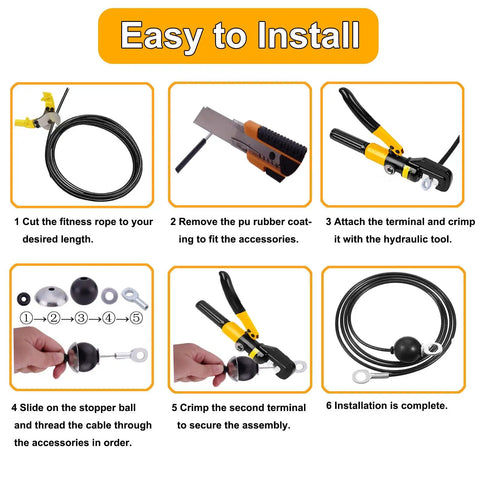 Easy to Install

1 Cut the fitness rope to your desired length.

2 Remove the pu rubber coating to fit the accessories.

3 Attach the terminal and crimp it with the hydraulic tool.

①→②→③→④→⑤

4 Slide on the stopper ball and thread the cable through the accessories in order.

5 Crimp the second terminal to secure the assembly.

6 Installation is complete.