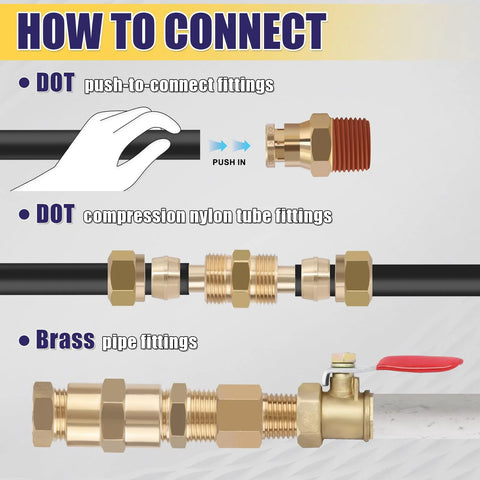 HOW TO CONNECT

• DOT push-to-connect fittings

PUSH IN

• DOT compression nylon tube fittings

• Brass pipe fittings