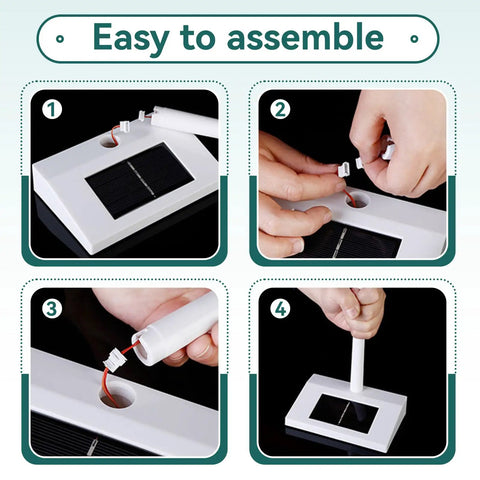 Easy to assemble

1

2

3

4