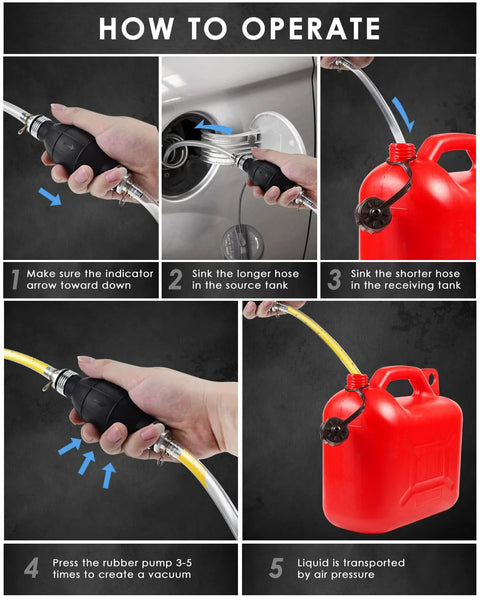 HOW TO OPERATE

1 Make sure the indicator arrow toward down

2 Sink the longer hose in the source tank

3 Sink the shorter hose in the receiving tank

4 Press the rubber pump 3-5 times to create a vacuum

5 Liquid is transported by air pressure