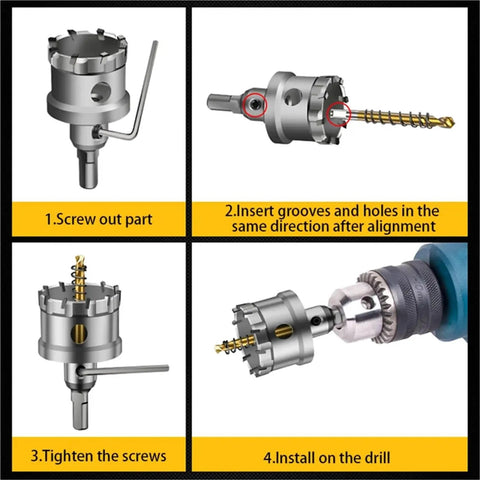 1.Screw out part

2.Insert grooves and holes in the same direction after alignment

3.Tighten the screws

4.Install on the drill