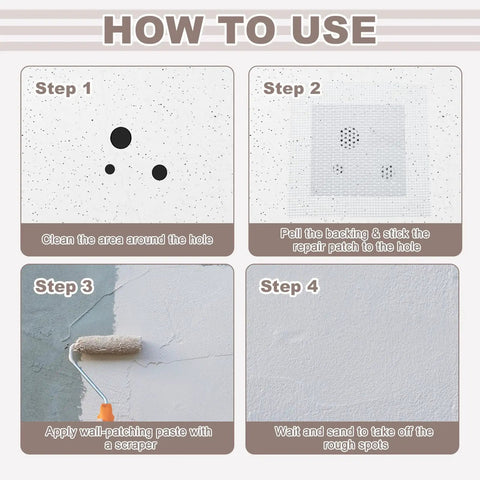 HOW TO USE

Step 1

Clean the area around the hole

Step 2

Pell the backing & stick the repair patch to the hole

Step 3

Apply wall-patching paste with a scraper

Step 4

Wait and sand to take off the rough spots