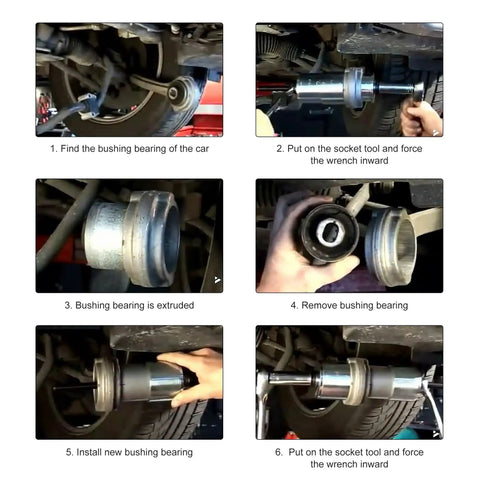 1. Find the bushing bearing of the car

2. Put on the socket tool and force the wrench inward

3. Bushing bearing is extruded

4. Remove bushing bearing

5. Install new bushing bearing

6. Put on the socket tool and force the wrench inward