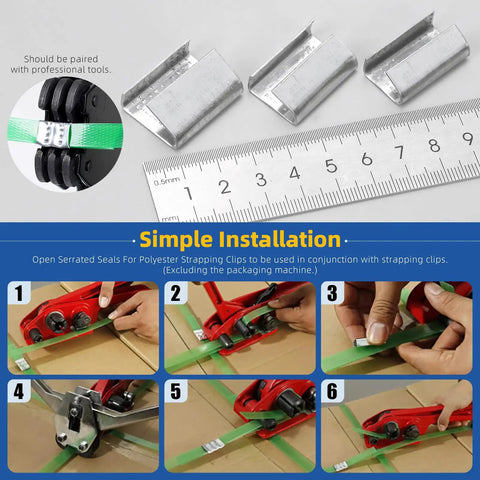 Should be paired with professional tools.

0.5mm 1 2 3 4 5 6 7 8 9
mm

Simple Installation

Open Serrated Seals For Polyester Strapping Clips to be used in conjunction with strapping clips. (Excluding the packaging machine.)

1

2

3

4

5

6