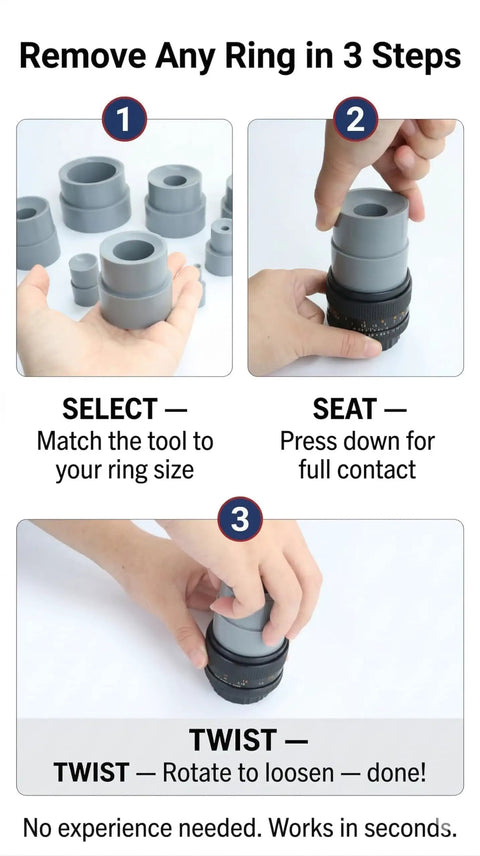 Remove Any Ring in 3 Steps

1

2

SELECT —
Match the tool to your ring size

SEAT —
Press down for full contact

3

TWIST —
TWIST — Rotate to loosen — done!

No experience needed. Works in seconds.