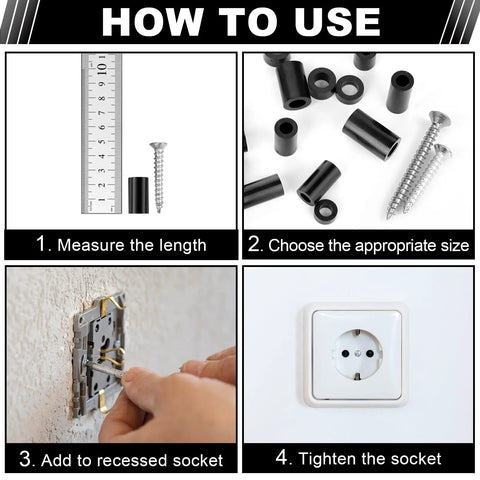 HOW TO USE

1 2 3 4 5 6 7 8 9 10

1. Measure the length

2. Choose the appropriate size

3. Add to recessed socket

4. Tighten the socket