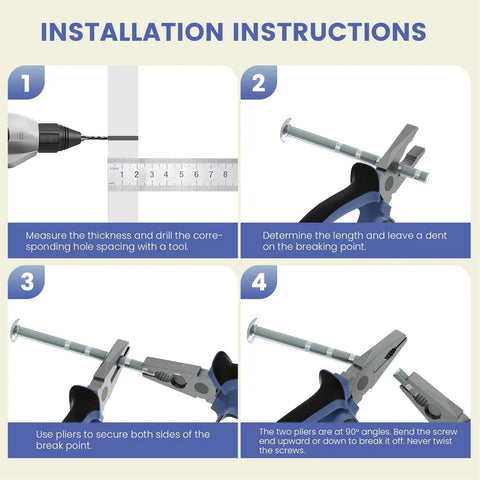 INSTALLATION INSTRUCTIONS

1

1 2 3 4 5 6 7 8

Measure the thickness and drill the corresponding hole spacing with a tool.

2

Determine the length and leave a dent on the breaking point.

3

Use pliers to secure both sides of the break point.

4

The two pliers are at 90° angles. Bend the screw end upward or down to break it off. Never twist the screws.