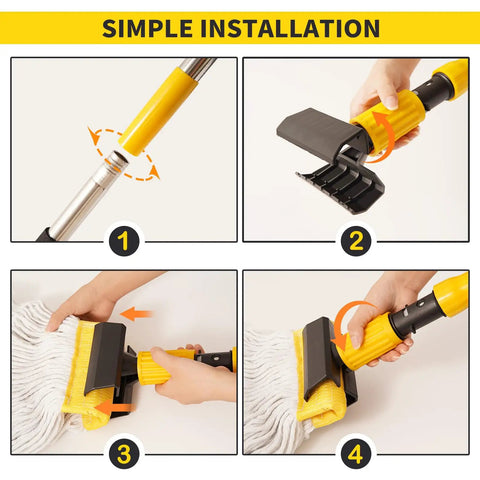 SIMPLE INSTALLATION

1

2

3

4