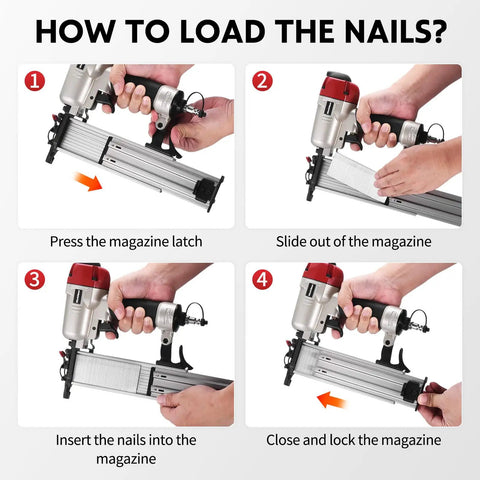 HOW TO LOAD THE NAILS?

1

Press the magazine latch

2

Slide out of the magazine

3

Insert the nails into the magazine

4

Close and lock the magazine