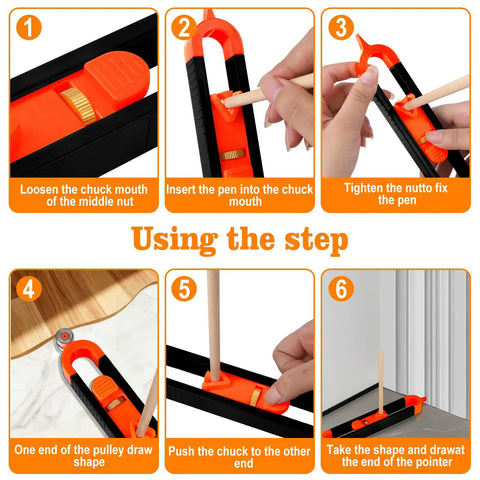 1
Loosen the chuck mouth of the middle nut

2
Insert the pen into the chuck mouth

3
Tighten the nutto fix the pen

Using the step

4
One end of the pulley draw shape

5
Push the chuck to the other end

6
Take the shape and drawat the end of the pointer