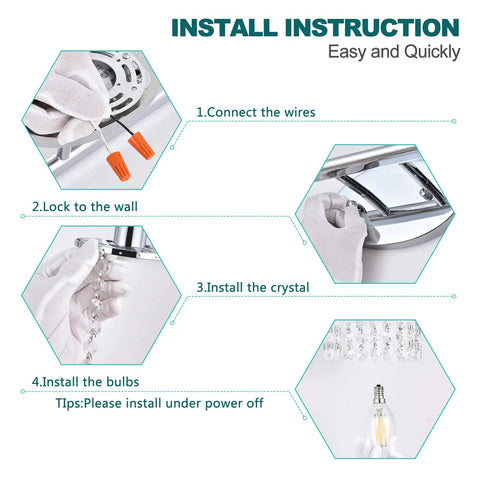 INSTALL INSTRUCTION
Easy and Quickly

1.Connect the wires

2.Lock to the wall

3.Install the crystal

4.Install the bulbs

TIps:Please install under power off