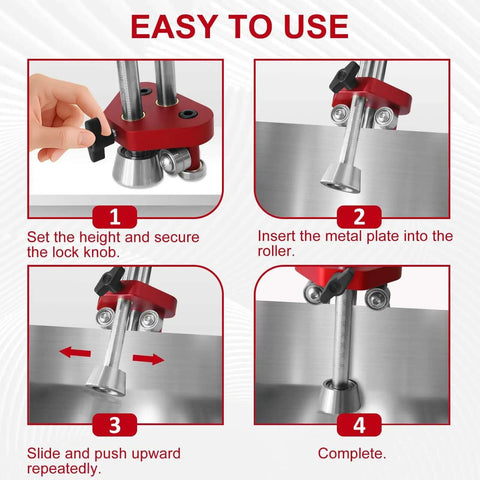 EASY TO USE

1

Set the height and secure the lock knob.

2

Insert the metal plate into the roller.

3

Slide and push upward repeatedly.

4

Complete.