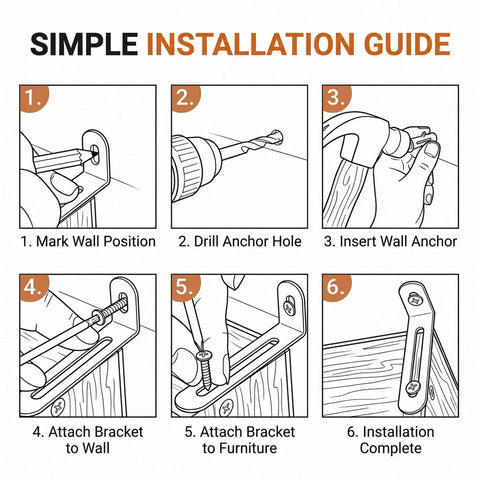 SIMPLE INSTALLATION GUIDE

1.

1. Mark Wall Position

2.

2. Drill Anchor Hole

3.

3. Insert Wall Anchor

4.

4. Attach Bracket to Wall

5.

5. Attach Bracket to Furniture

6.

6. Installation Complete