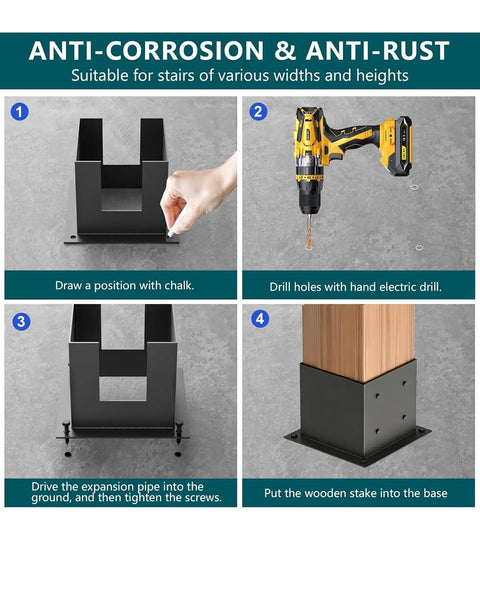 ANTI-CORROSION & ANTI-RUST

Suitable for stairs of various widths and heights

1

Draw a position with chalk.

2

Drill holes with hand electric drill.

3

Drive the expansion pipe into the ground, and then tighten the screws.

4

Put the wooden stake into the base