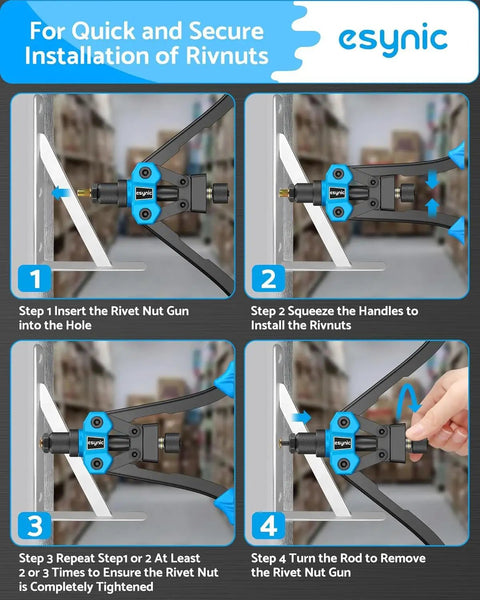 For Quick and Secure Installation of Rivnuts

esynic

esynic

1

Step 1 Insert the Rivet Nut Gun into the Hole

esynic

2

Step 2 Squeeze the Handles to Install the Rivnuts

esynic

3

Step 3 Repeat Step1 or 2 At Least 2 or 3 Times to Ensure the Rivet Nut is Completely Tightened

esynic

4

Step 4 Turn the Rod to Remove the Rivet Nut Gun