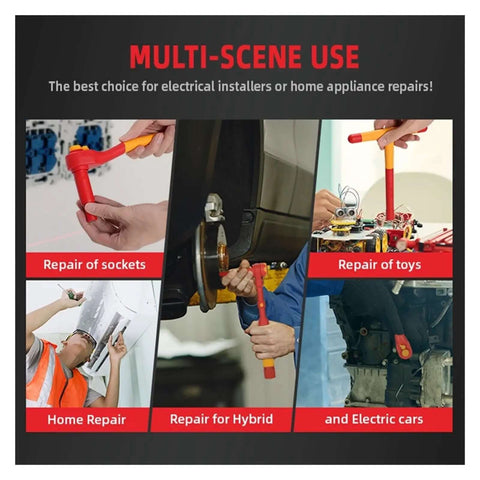 MULTI-SCENE USE

The best choice for electrical installers or home appliance repairs!

Repair of sockets

Repair of toys

Home Repair

Repair for Hybrid

and Electric cars