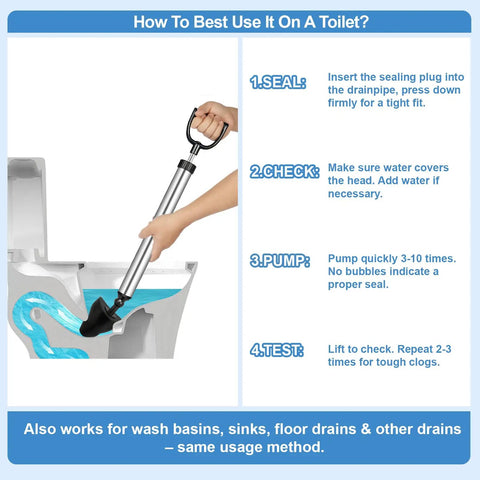 How To Best Use It On A Toilet?

1.SEAL: Insert the sealing plug into the drainpipe, press down firmly for a tight fit.

2.CHECK: Make sure water covers the head. Add water if necessary.

3.PUMP: Pump quickly 3-10 times. No bubbles indicate a proper seal.

4.TEST: Lift to check. Repeat 2-3 times for tough clogs.

Also works for wash basins, sinks, floor drains & other drains – same usage method.