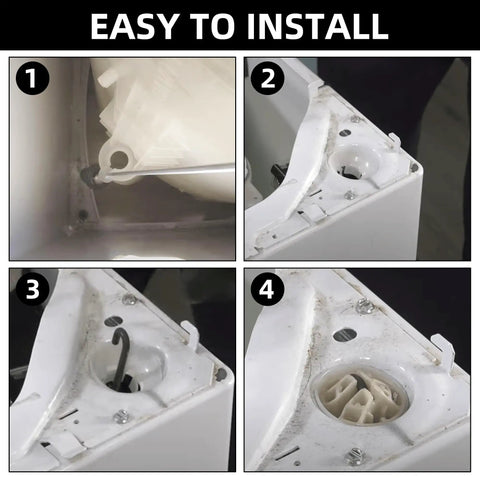 EASY TO INSTALL

1

2

3

4