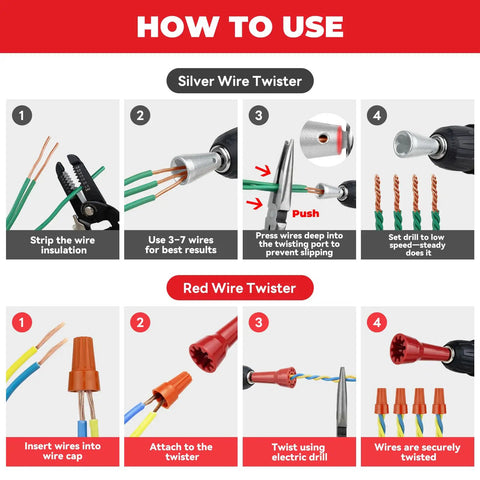 HOW TO USE

Silver Wire Twister

1
Strip the wire insulation

2
Use 3-7 wires for best results

3
Push
Press wires deep into the twisting port to prevent slipping

4
Set drill to low speed—steady does it

Red Wire Twister

1
Insert wires into wire cap

2
Attach to the twister

3
Twist using electric drill

4
Wires are securely twisted