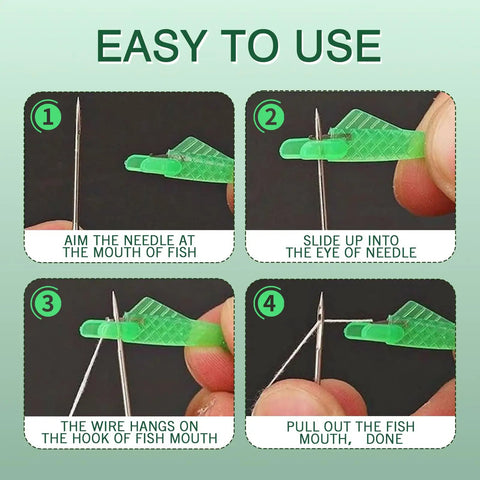 EASY TO USE

1
AIM THE NEEDLE AT THE MOUTH OF FISH

2
SLIDE UP INTO THE EYE OF NEEDLE

3
THE WIRE HANGS ON THE HOOK OF FISH MOUTH

4
PULL OUT THE FISH MOUTH, DONE