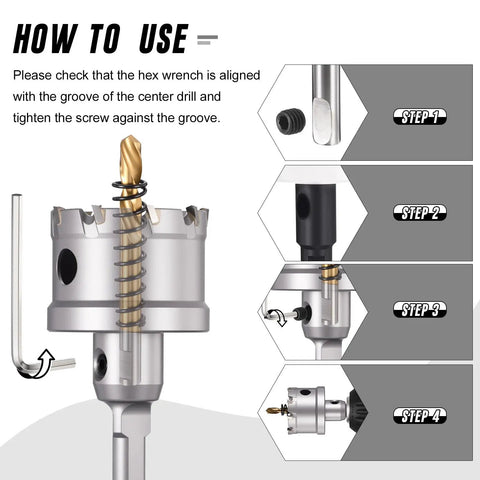 HOW TO USE

Please check that the hex wrench is aligned with the groove of the center drill and tighten the screw against the groove.

STEP 1

STEP 2

STEP 3

STEP 4