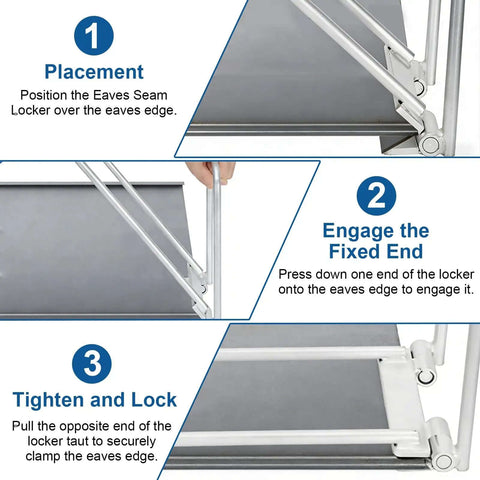 1

Placement

Position the Eaves Seam Locker over the eaves edge.

2

Engage the Fixed End

Press down one end of the locker onto the eaves edge to engage it.

3

Tighten and Lock

Pull the opposite end of the locker taut to securely clamp the eaves edge.