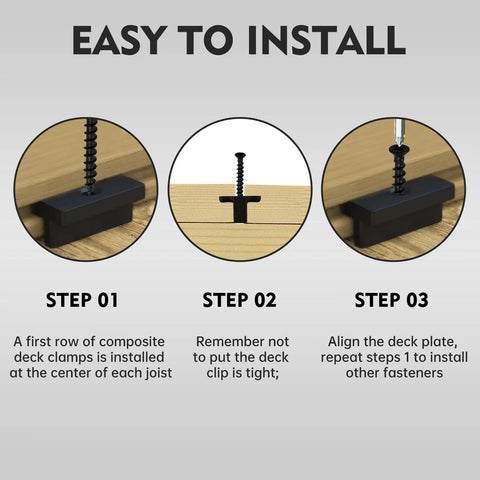 EASY TO INSTALL

STEP 01

A first row of composite deck clamps is installed at the center of each joist

STEP 02

Remember not to put the deck clip is tight;

STEP 03

Align the deck plate, repeat steps 1 to install other fasteners