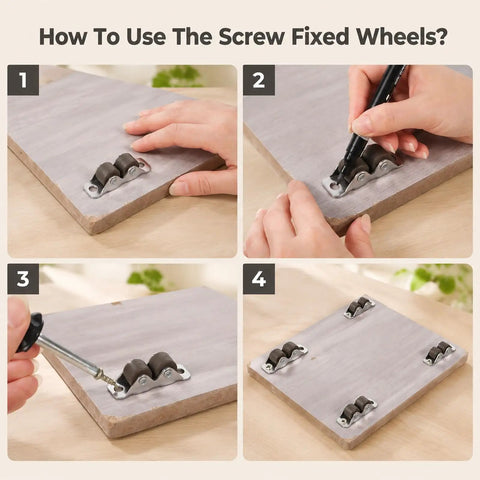 How To Use The Screw Fixed Wheels?

1

2

3

4